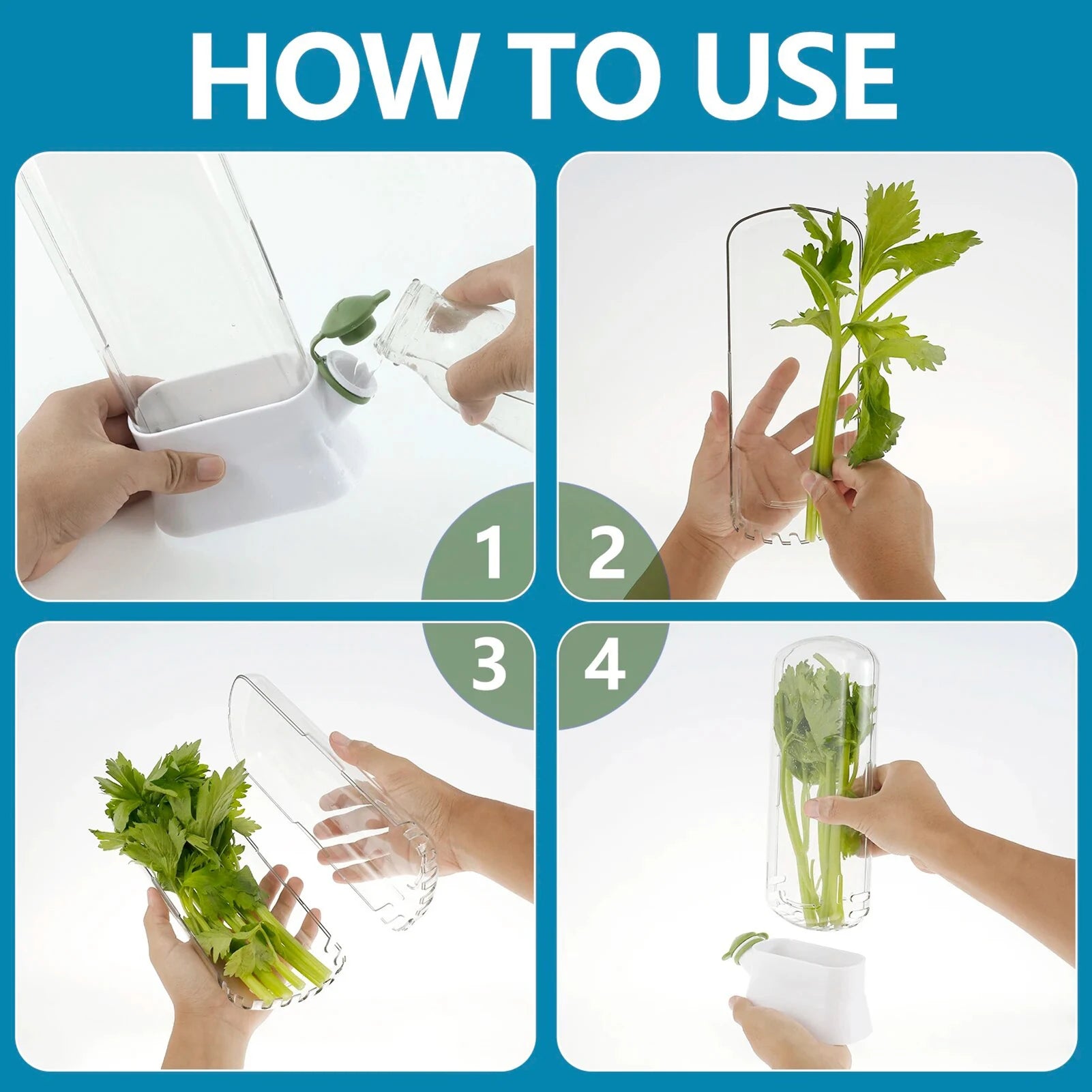 HOW TO USE

1

2

3

4