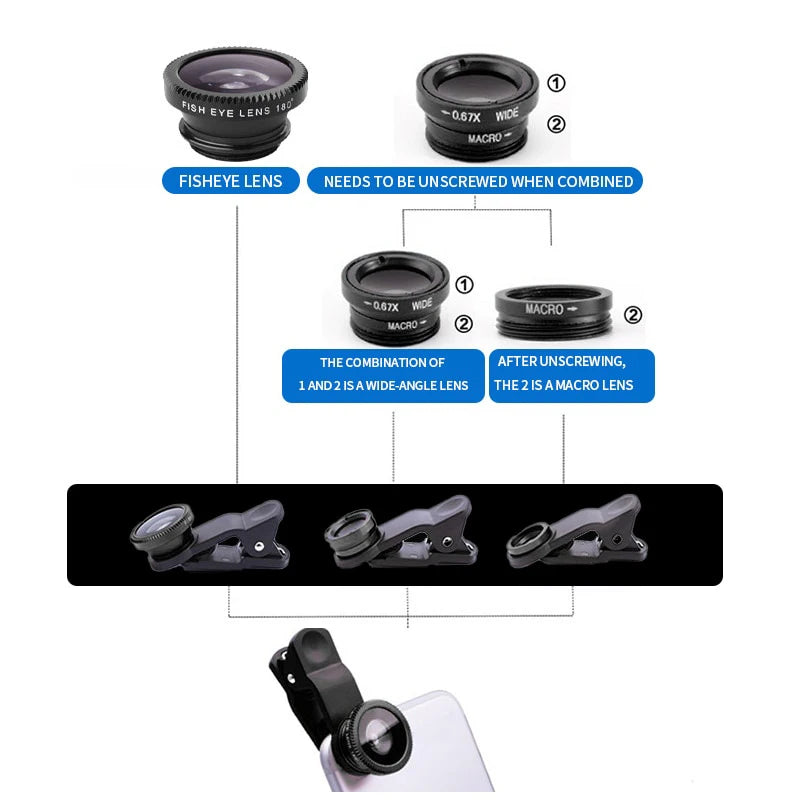 FISH EYE LENS 180°

0.67X WIDE
MACRO
①
②

FISHEYE LENS

NEEDS TO BE UNSCREWED WHEN COMBINED

0.67X WIDE
MACRO
①
②

MACRO
②

THE COMBINATION OF 1 AND 2 IS A WIDE-ANGLE LENS

AFTER UNSCREWING, THE 2 IS A MACRO LENS