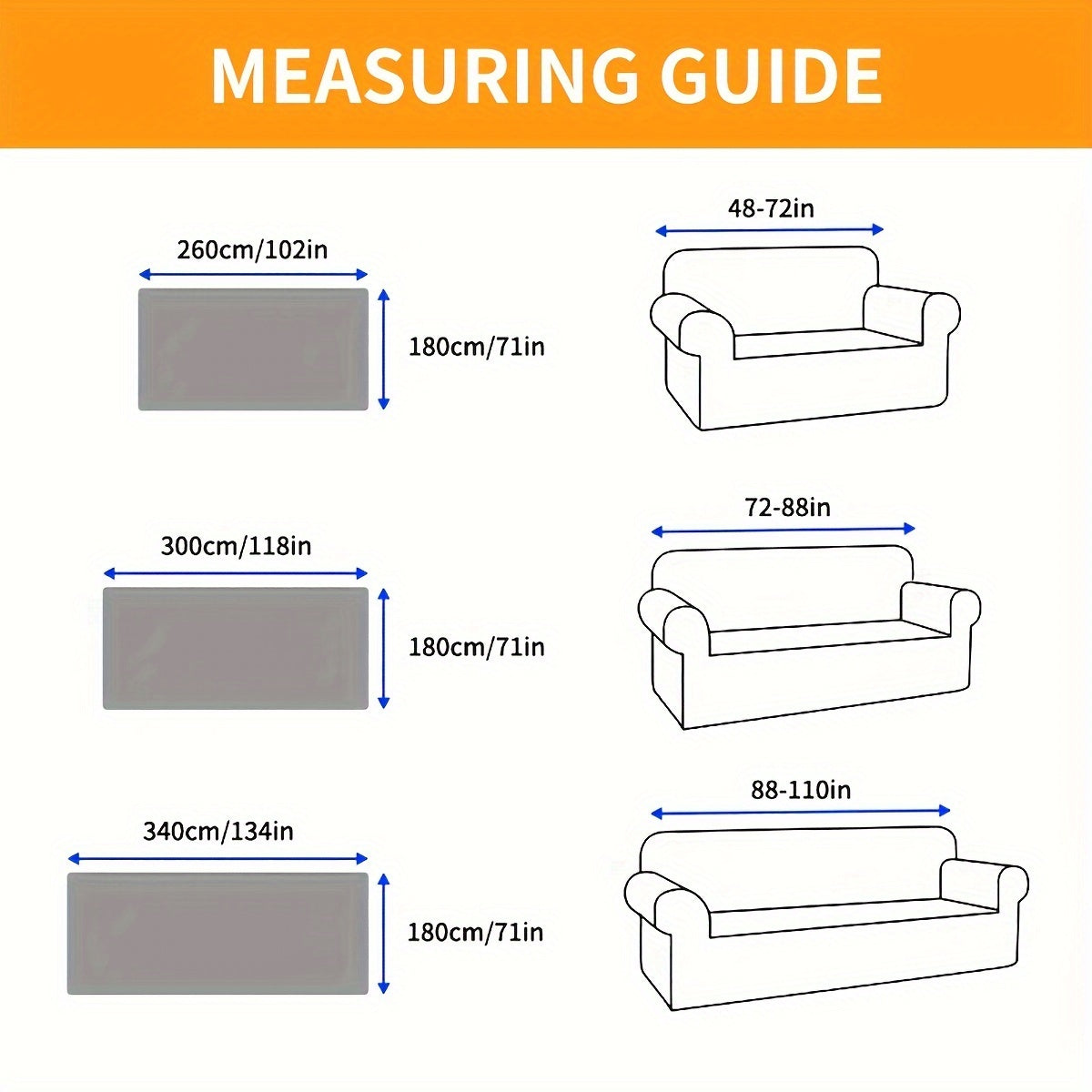 MEASURING GUIDE

260cm/102in

180cm/71in

48-72in

300cm/118in

180cm/71in

72-88in

340cm/134in

180cm/71in

88-110in